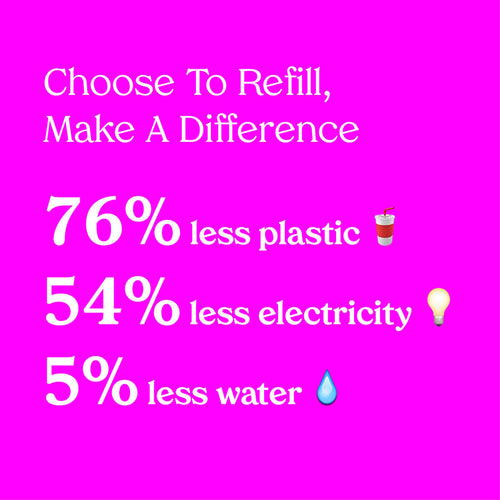 Choose To Refill,
Make A Difference

76% less plastic

54% less electricity

5% less water