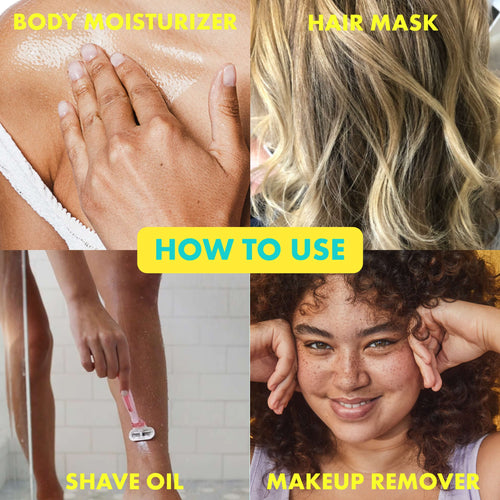 BODY MOISTURIZER

HAIR MASK

HOW TO USE

SHAVE OIL

MAKEUP REMOVER