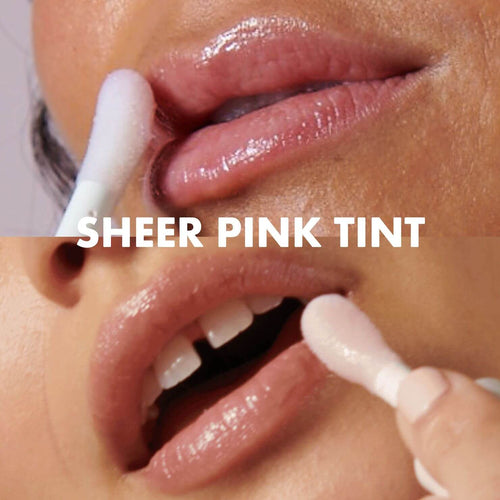 SHEER PINK TINT